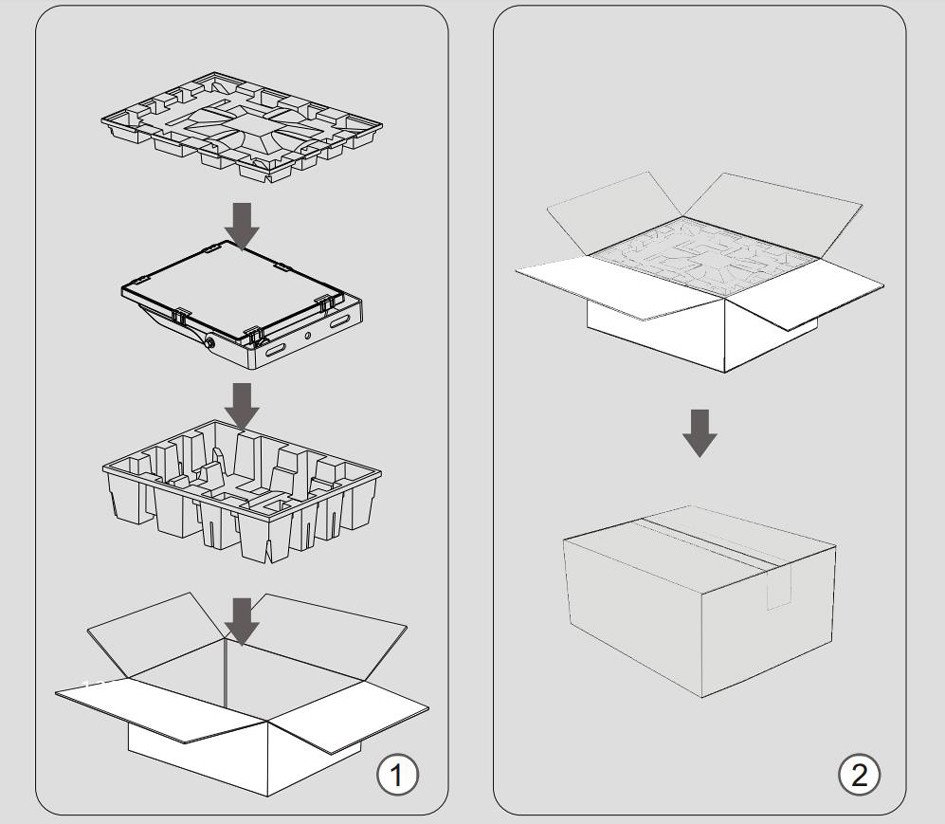 1

2